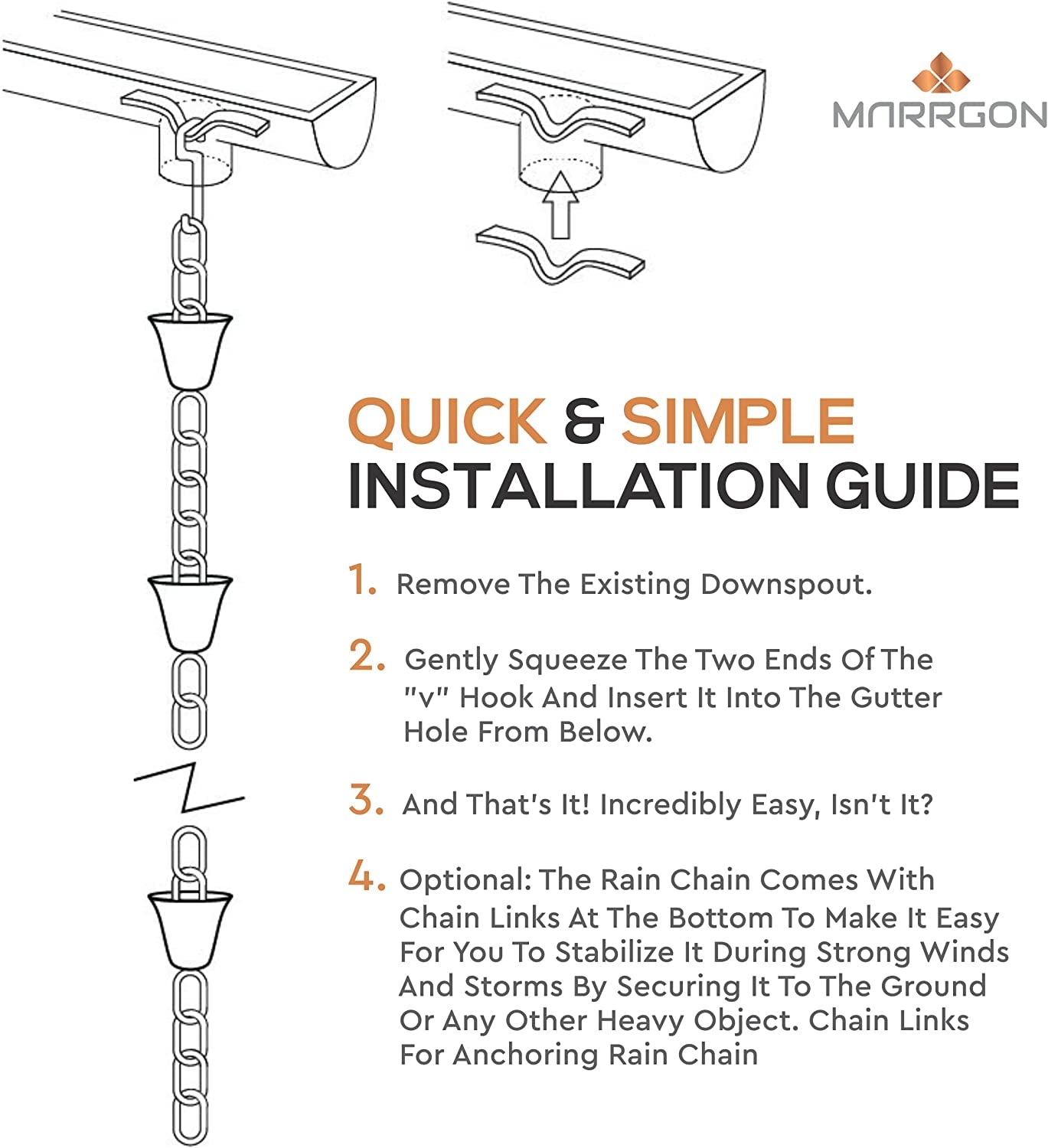 MARRGON

QUICK & SIMPLE INSTALLATION GUIDE

1. Remove The Existing Downspout.

2. Gently Squeeze The Two Ends Of The "v" Hook And Insert It Into The Gutter Hole From Below.

3. And That's It! Incredibly Easy, Isn't It?

4. Optional: The Rain Chain Comes With Chain Links At The Bottom To Make It Easy For You To Stabilize It During Strong Winds And Storms By Securing It To The Ground Or Any Other Heavy Object. Chain Links For Anchoring Rain Chain